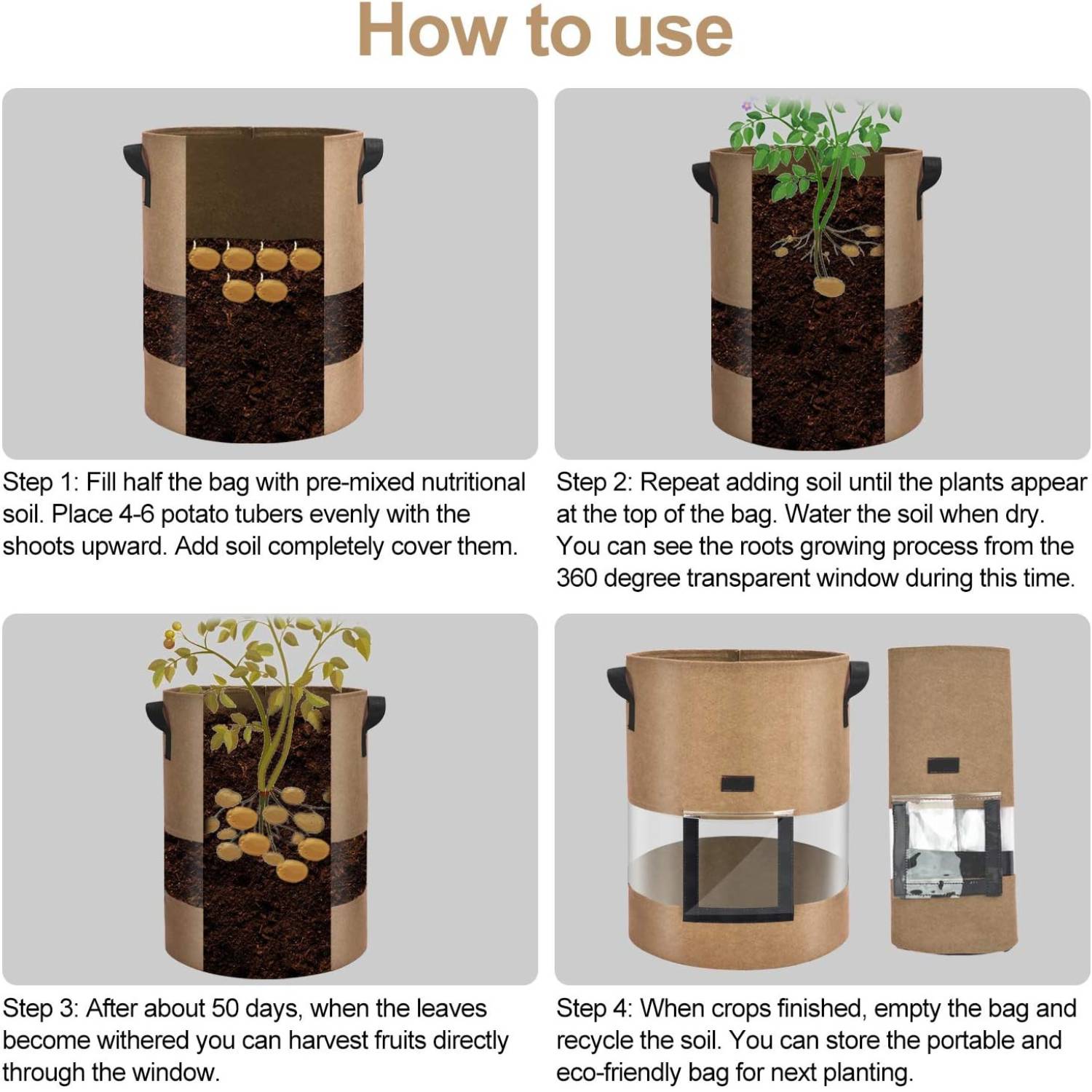 How to use

Step 1: Fill half the bag with pre-mixed nutritional soil. Place 4-6 potato tubers evenly with the shoots upward. Add soil completely cover them.

Step 2: Repeat adding soil until the plants appear at the top of the bag. Water the soil when dry. You can see the roots growing process from the 360 degree transparent window during this time.

Step 3: After about 50 days, when the leaves become withered you can harvest fruits directly through the window.

Step 4: When crops finished, empty the bag and recycle the soil. You can store the portable and eco-friendly bag for next planting.